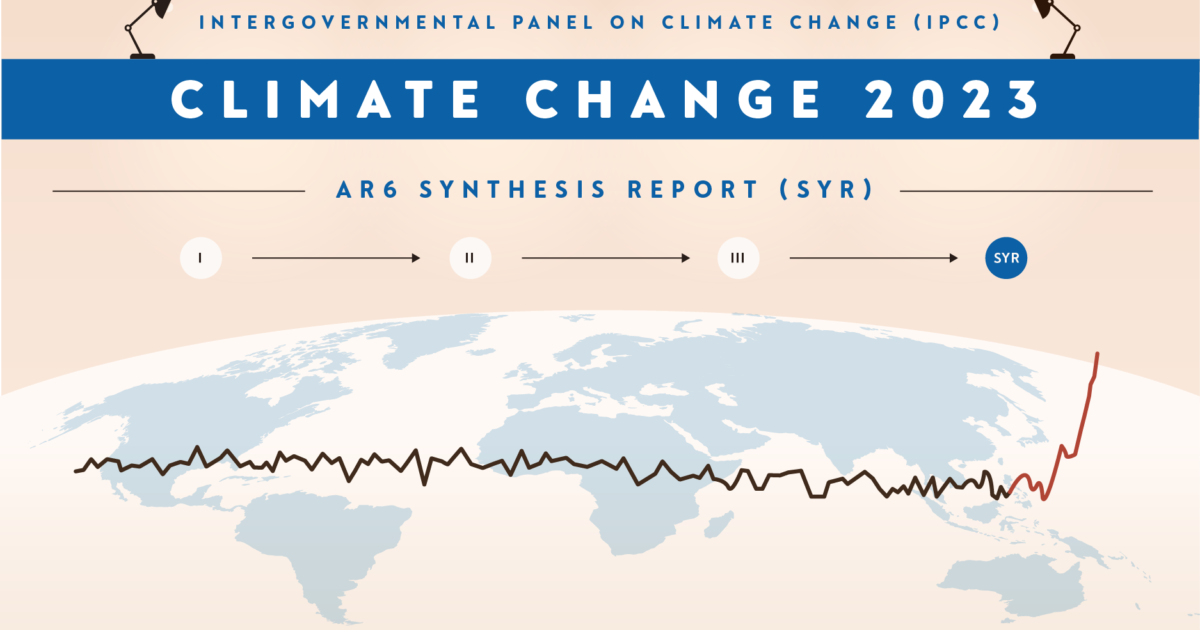 INTERGOVERNMENTAL PANEL ON CLIMATE CHANGE (IPCC)

CLIMATE CHANGE 2023

AR6 SYNTHESIS REPORT (SYR)

I

II

III

SYR